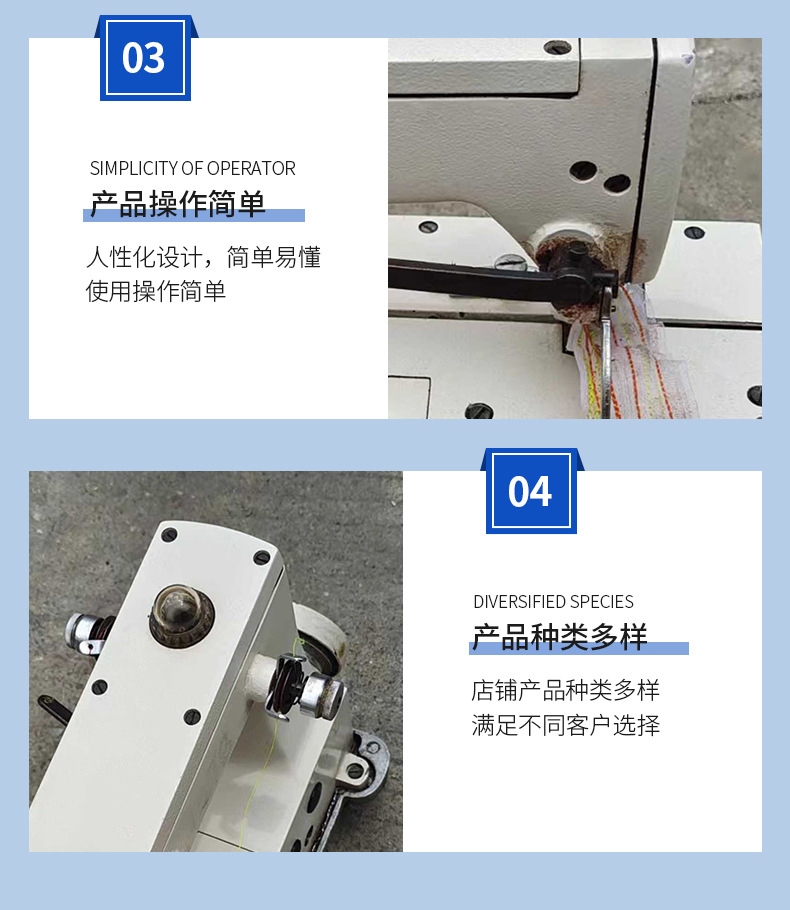 03

SIMPLICITY OF OPERATOR

产品操作简单

人性化设计，简单易懂
使用操作简单

04

DIVERSIFIED SPECIES

产品种类多样

店铺产品种类多样
满足不同客户选择